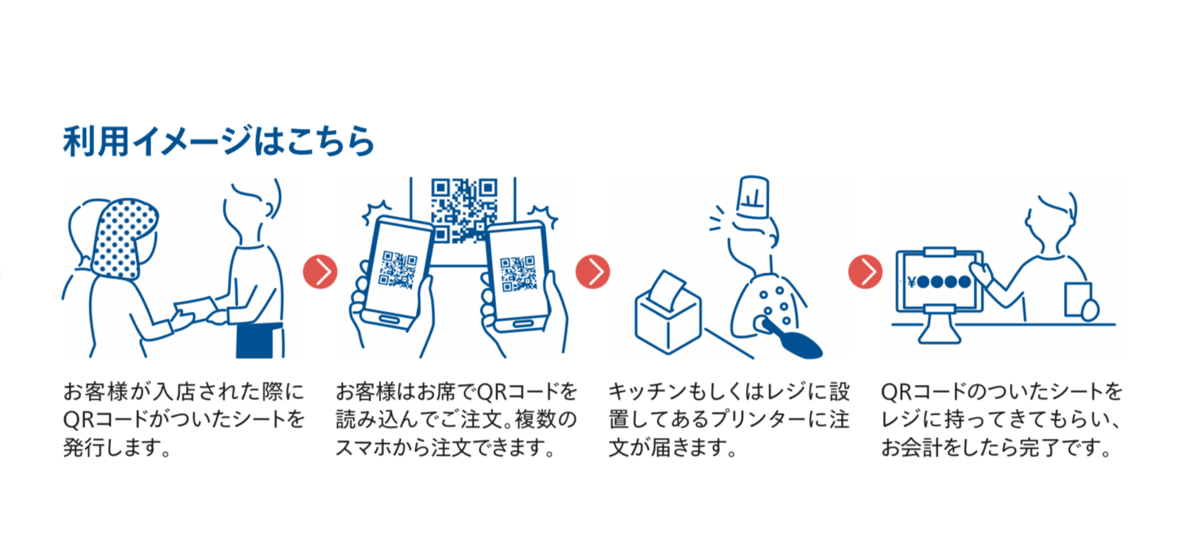 利用イメージはこちら

¥●●●●

お客様が入店された際にQRコードがついたシートを発行します。

お客様はお席でQRコードを読み込んでご注文。複数のスマホから注文できます。

キッチンもしくはレジに設置してあるプリンターに注文が届きます。

QRコードのついたシートをレジに持ってきてもらい、お会計をしたら完了です。